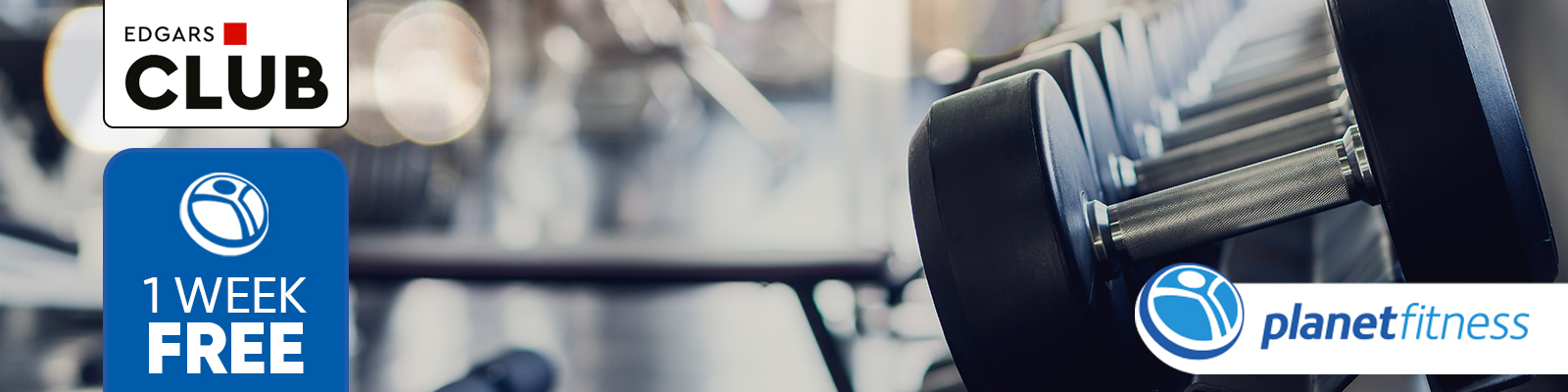 EDGARS
CLUB

1 WEEK
FREE

planetfitness